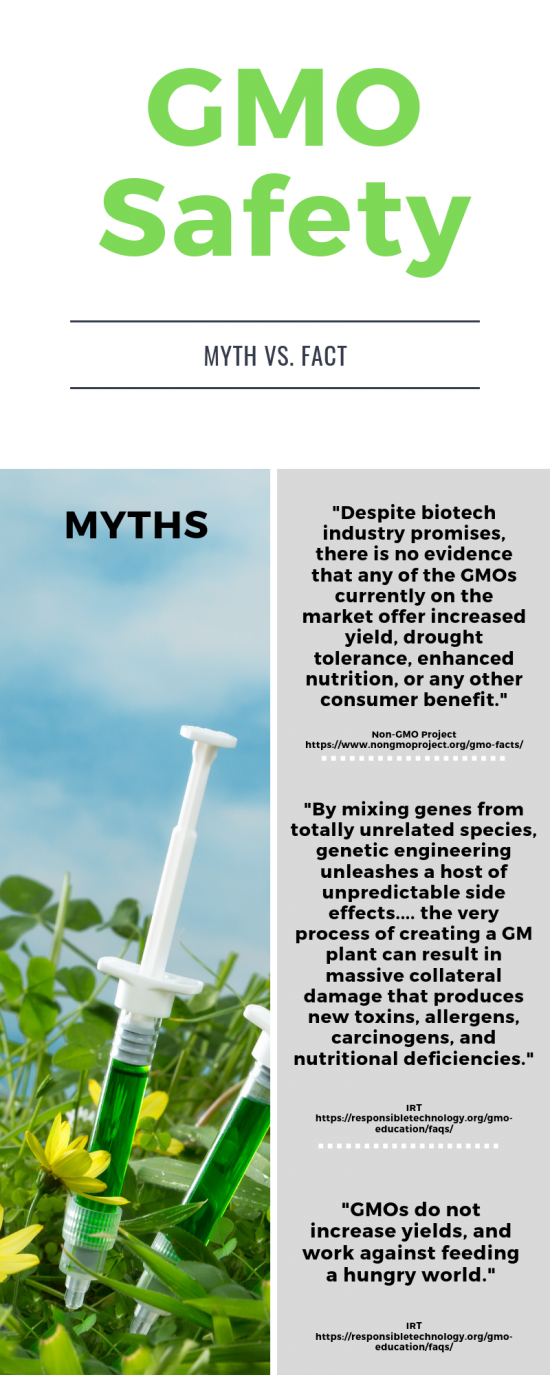 GMO Safety

MYTH VS. FACT

MYTHS

"Despite biotech industry promises, there is no evidence that any of the GMOs currently on the market offer increased yield, drought tolerance, enhanced nutrition, or any other consumer benefit."

Non-GMO Project
https://www.nongmoproject.org/gmo-facts/

"By mixing genes from totally unrelated species, genetic engineering unleashes a host of unpredictable side effects.... the very process of creating a GM plant can result in massive collateral damage that produces new toxins, allergens, carcinogens, and nutritional deficiencies."

IRT
https://responsibletechnology.org/gmo-education/faqs/

"GMOs do not increase yields, and work against feeding a hungry world."

IRT
https://responsibletechnology.org/gmo-education/faqs/